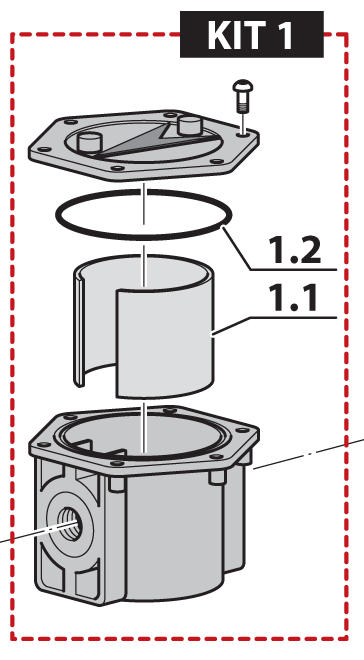 KIT 1

1.2

1.1